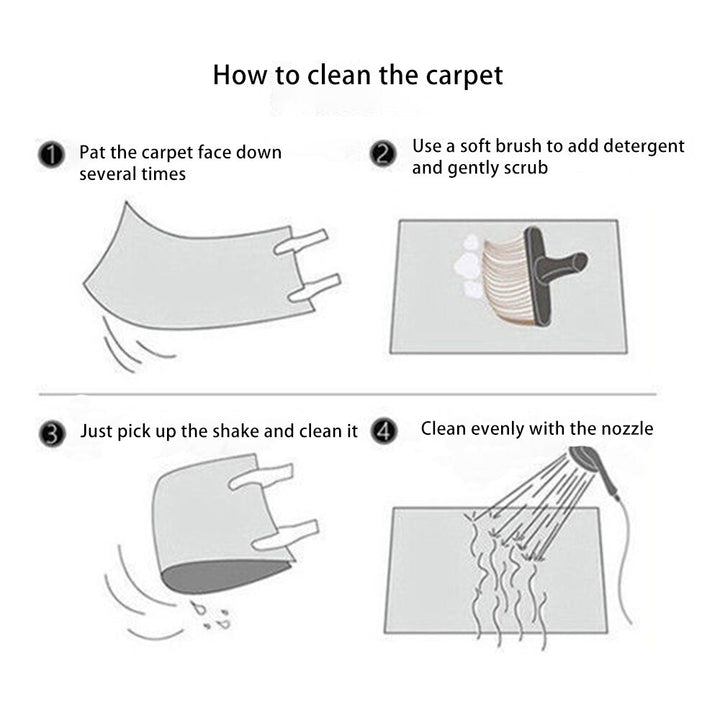 How to clean the carpet

1 Pat the carpet face down several times

2 Use a soft brush to add detergent and gently scrub

3 Just pick up the shake and clean it

4 Clean evenly with the nozzle